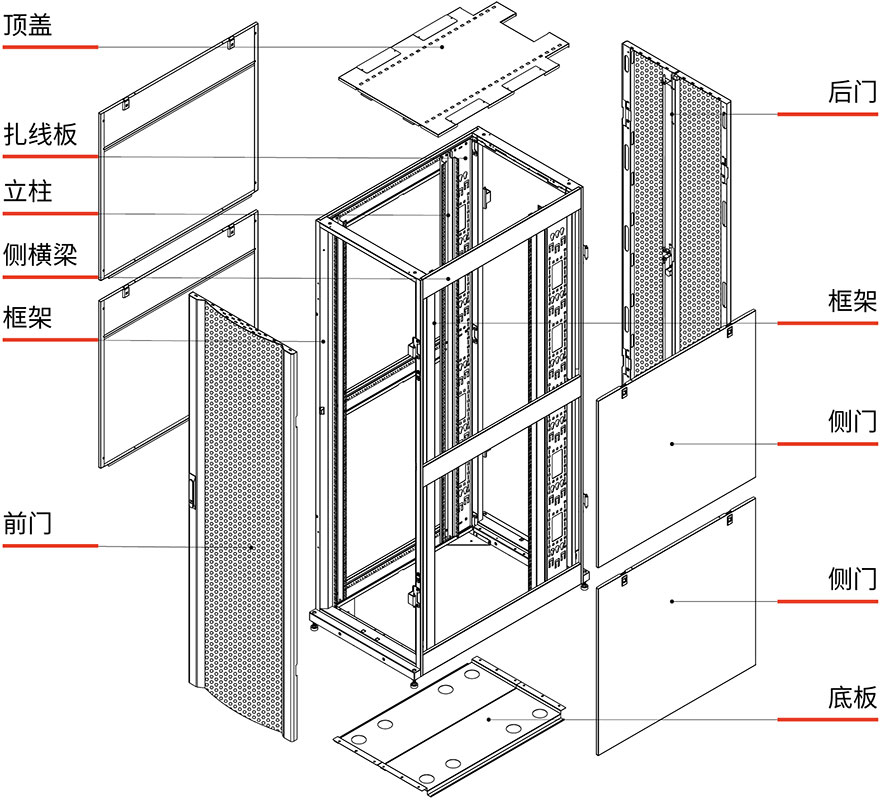 顶盖

扎线板

立柱

侧横梁

框架

前门

后门

框架

侧门

侧门

底板