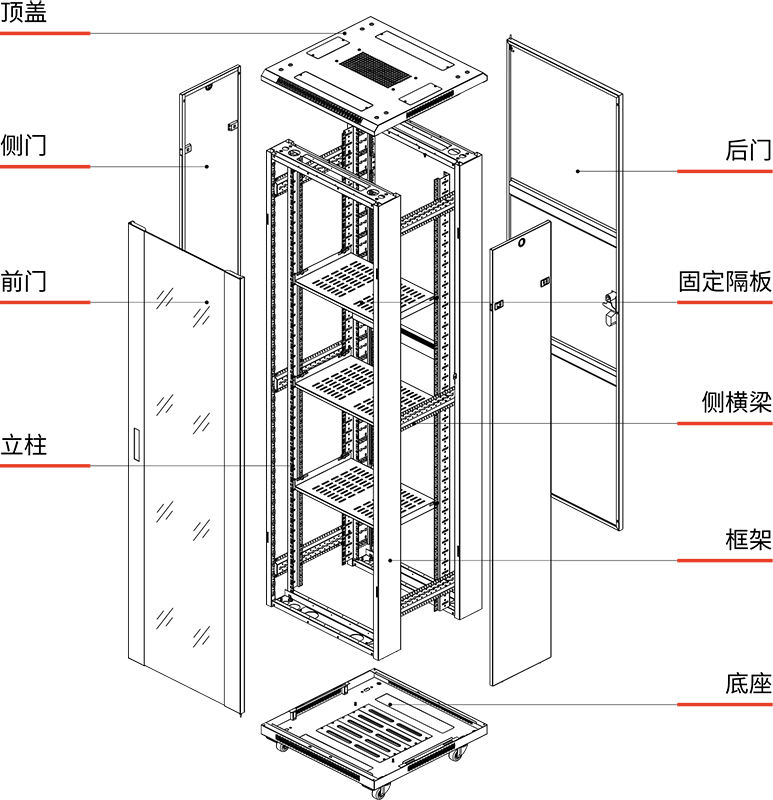 顶盖

侧门

前门

立柱

后门

固定隔板

侧横梁

框架

底座