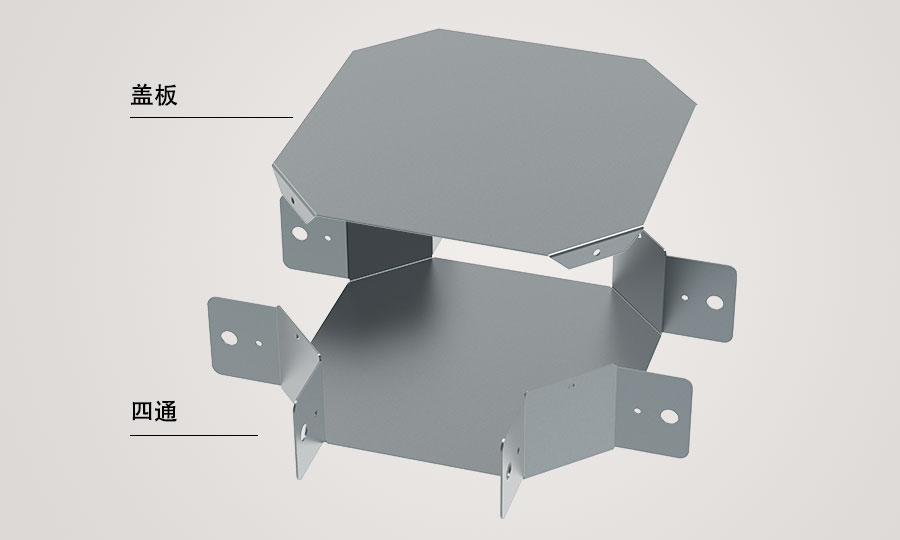 盖板

四通