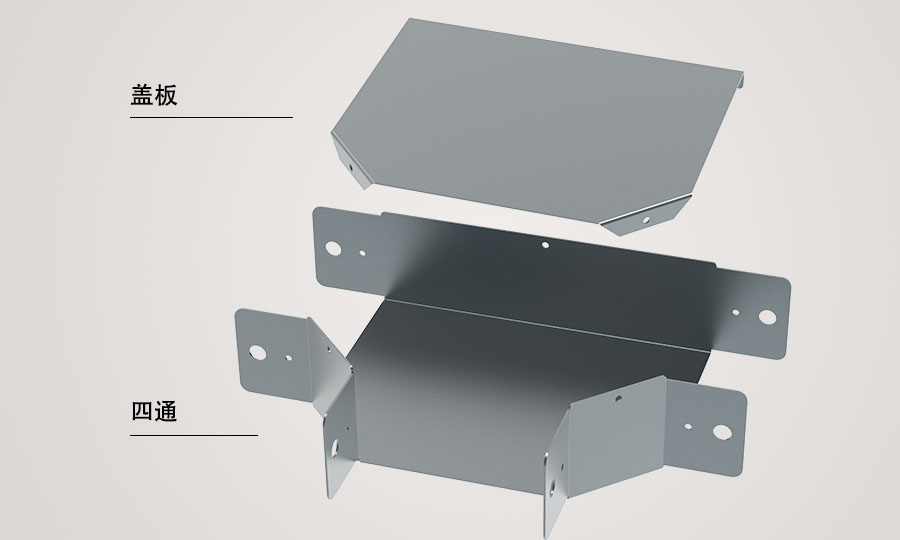 盖板

四通